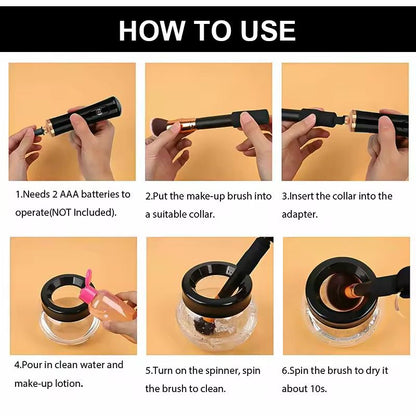 HOW TO USE

1.Needs 2 AAA batteries to operate(NOT Included).

2.Put the make-up brush into a suitable collar.

3.Insert the collar into the adapter.

4.Pour in clean water and make-up lotion.

5.Turn on the spinner, spin the brush to clean.

6.Spin the brush to dry it about 10s.