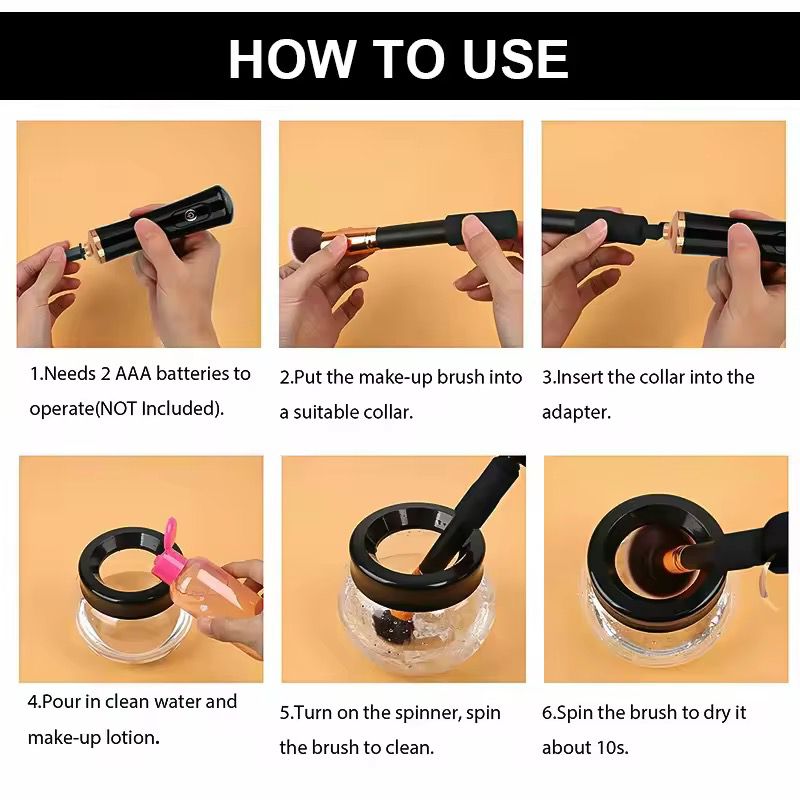 HOW TO USE

1.Needs 2 AAA batteries to operate(NOT Included).

2.Put the make-up brush into a suitable collar.

3.Insert the collar into the adapter.

4.Pour in clean water and make-up lotion.

5.Turn on the spinner, spin the brush to clean.

6.Spin the brush to dry it about 10s.