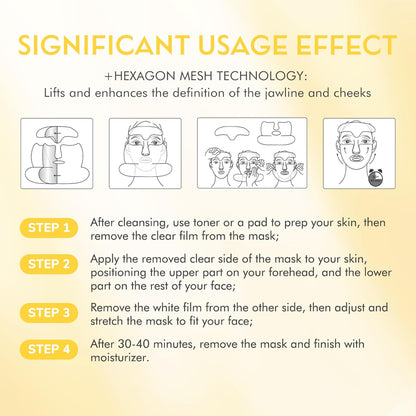 SIGNIFICANT USAGE EFFECT

+HEXAGON MESH TECHNOLOGY:
Lifts and enhances the definition of the jawline and cheeks

STEP 1 After cleansing, use toner or a pad to prep your skin, then remove the clear film from the mask;

STEP 2 Apply the removed clear side of the mask to your skin, positioning the upper part on your forehead, and the lower part on the rest of your face;

STEP 3 Remove the white film from the other side, then adjust and stretch the mask to fit your face;

STEP 4 After 30-40 minutes, remove the mask and finish with moisturizer.