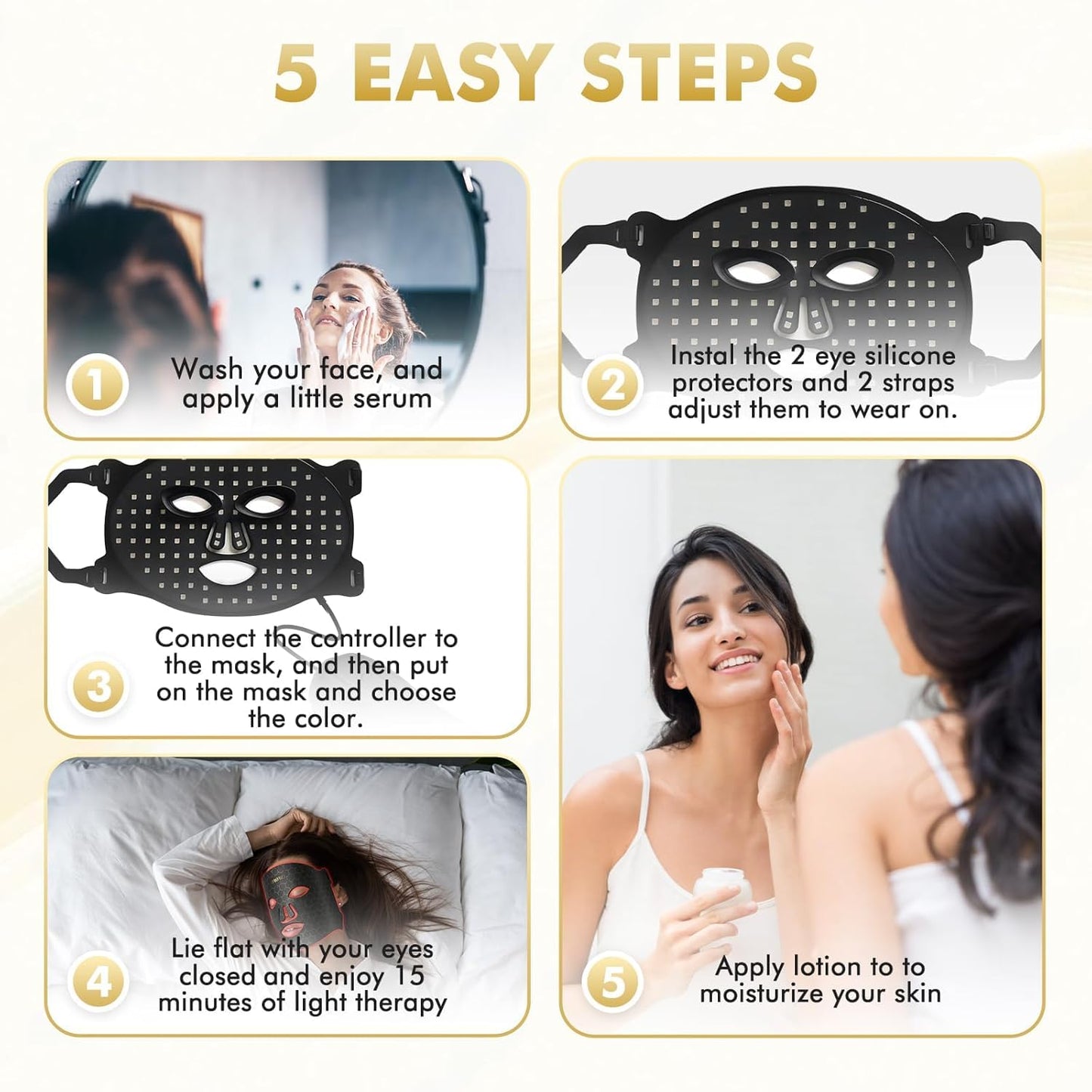 5 EASY STEPS

1 Wash your face, and apply a little serum

2 Instal the 2 eye silicone protectors and 2 straps adjust them to wear on.

3 Connect the controller to the mask, and then put on the mask and choose the color.

4 Lie flat with your eyes closed and enjoy 15 minutes of light therapy

5 Apply lotion to to moisturize your skin