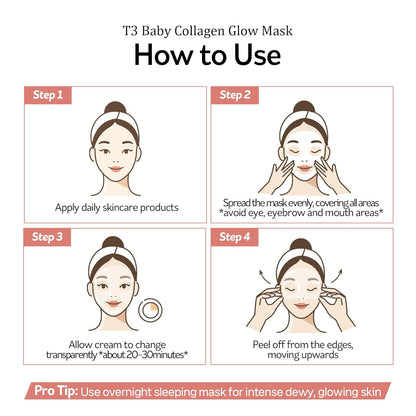 T3 Baby Collagen Glow Mask
How to Use

Step 1
Apply daily skincare products

Step 2
Spread the mask evenly, covering all areas
*avoid eye, eyebrow and mouth areas*

Step 3
Allow cream to change transparently *about 20-30minutes*

Step 4
Peel off from the edges, moving upwards

Pro Tip: Use overnight sleeping mask for intense dewy, glowing skin