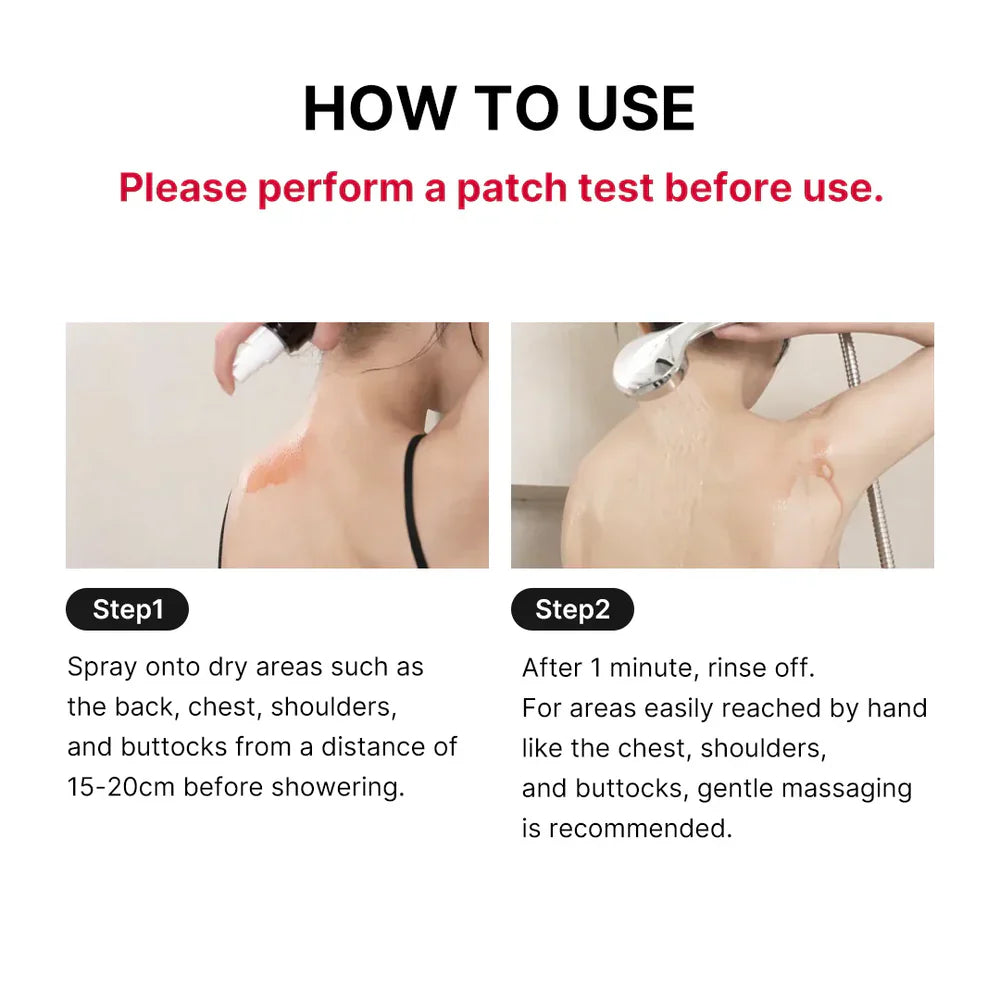 HOW TO USE

Please perform a patch test before use.

Step1

Spray onto dry areas such as the back, chest, shoulders, and buttocks from a distance of 15-20cm before showering.

Step2

After 1 minute, rinse off.
For areas easily reached by hand like the chest, shoulders, and buttocks, gentle massaging is recommended.